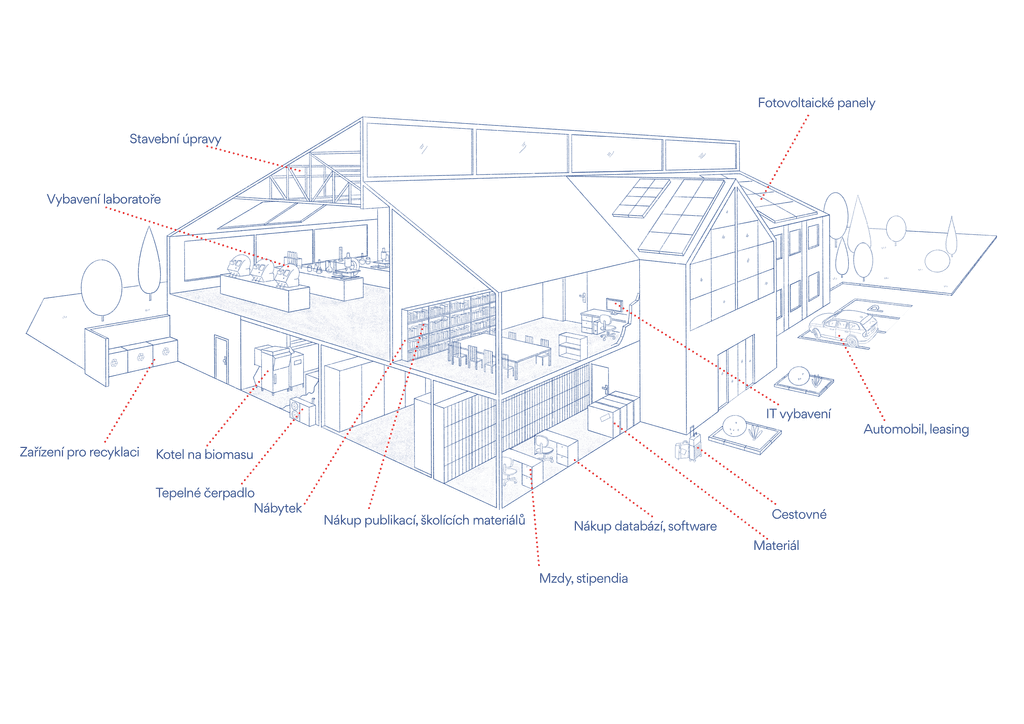 Fotovoltaické panely

Stavební úpravy

Vybavení laboratoře

IT vybavení

Automobil, leasing

Zařízení pro recyklaci

Kotel na biomasu

Tepelné čerpadlo

Nábytek

Nákup publikací, školících materiálů

Nákup databází, software

Cestovné

Materiál

Mzdy, stipendia